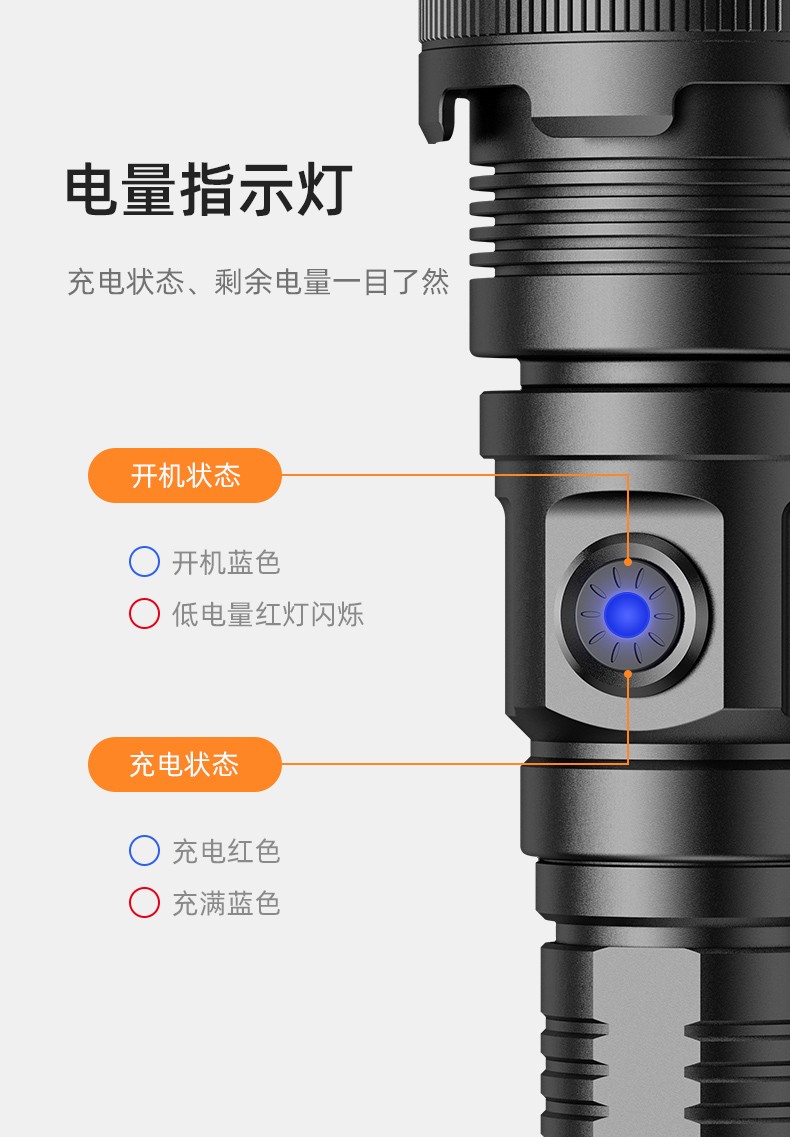 电量指示灯

充电状态、剩余电量一目了然

开机状态

开机蓝色

低电量红灯闪烁

充电状态

充电红色

充满蓝色